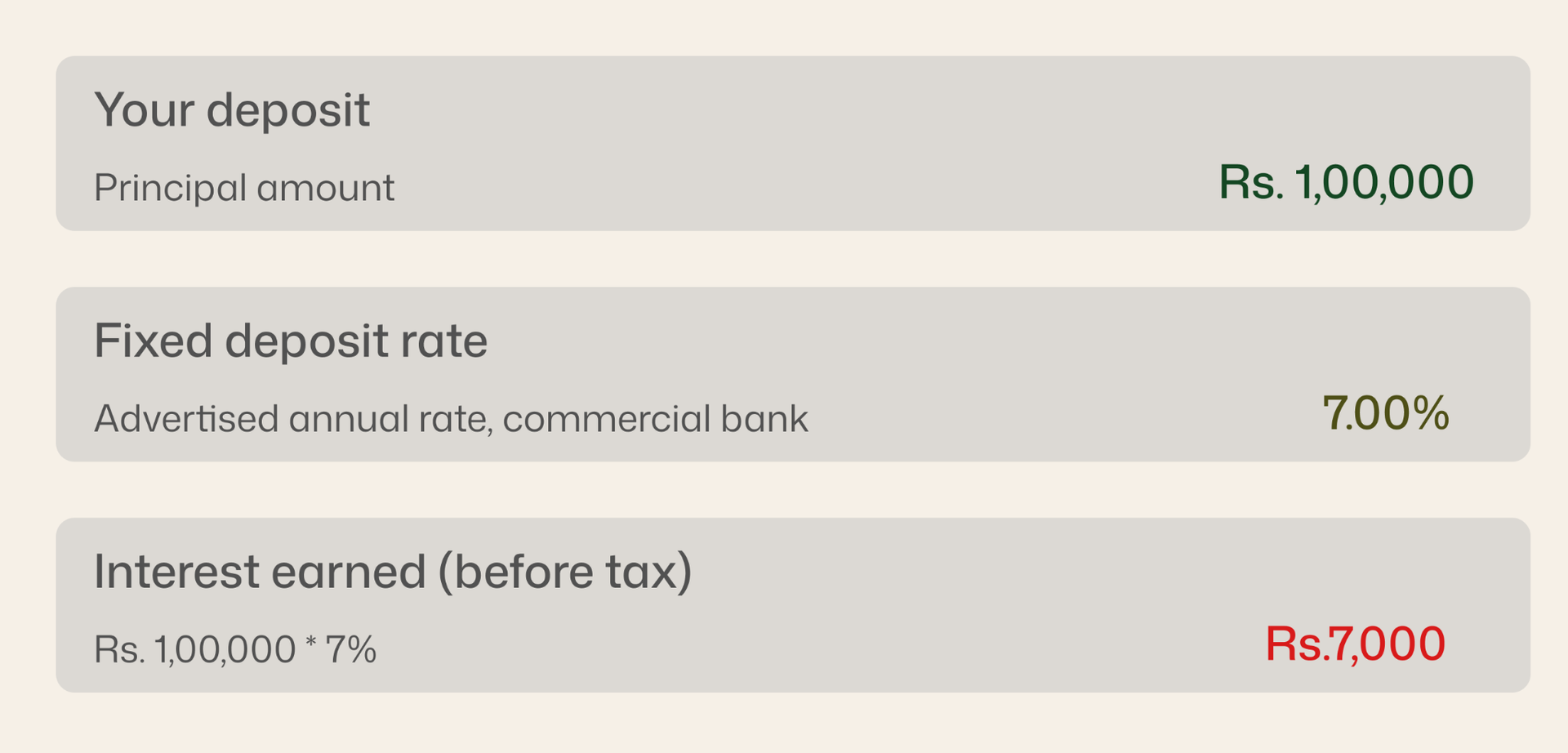 Your deposit

Principal amount

Rs. 1,00,000

Fixed deposit rate

Advertised annual rate, commercial bank

7.00%

Interest earned (before tax)

Rs. 1,00,000 * 7%

Rs.7,000